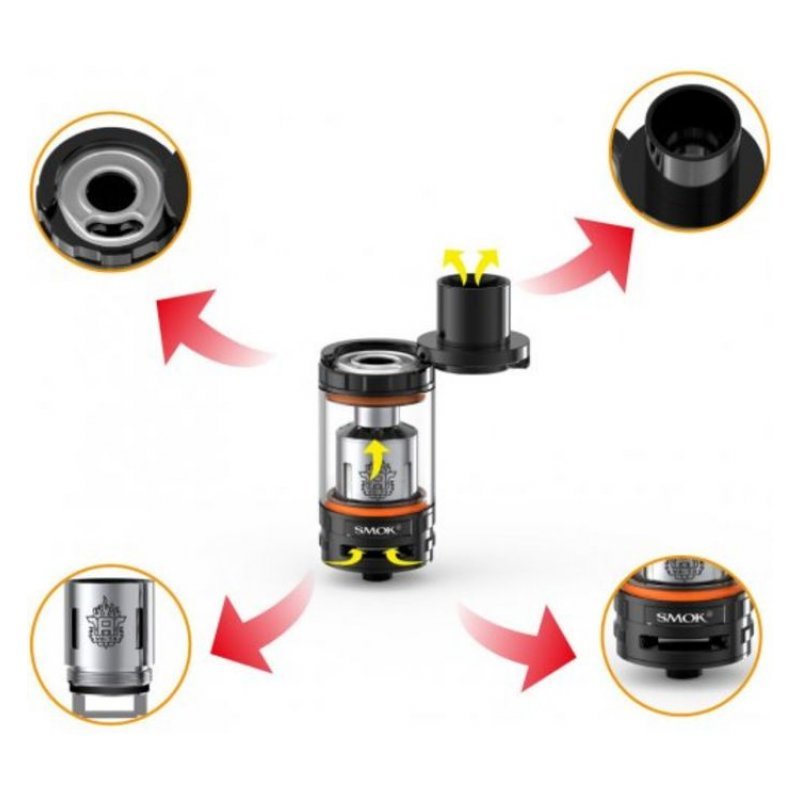 SMOK®

SMOK®